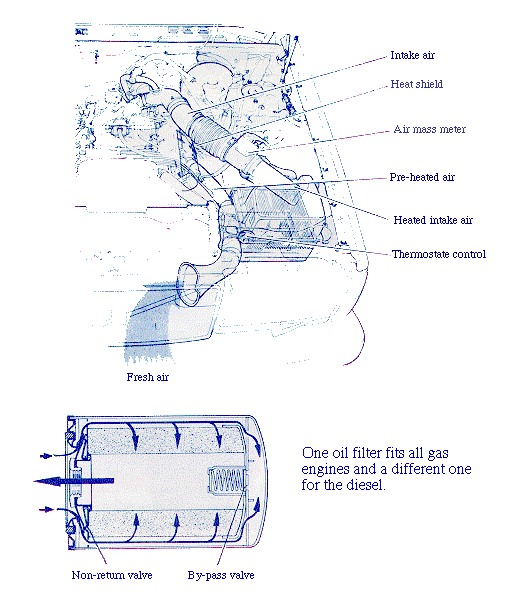 Intake air

Heat shield

Air mass meter

Pre-heated air

Heated intake air

Thermostate control

Fresh air

One oil filter fits all gas engines and a different one for the diesel.

Non-return valve

By-pass valve